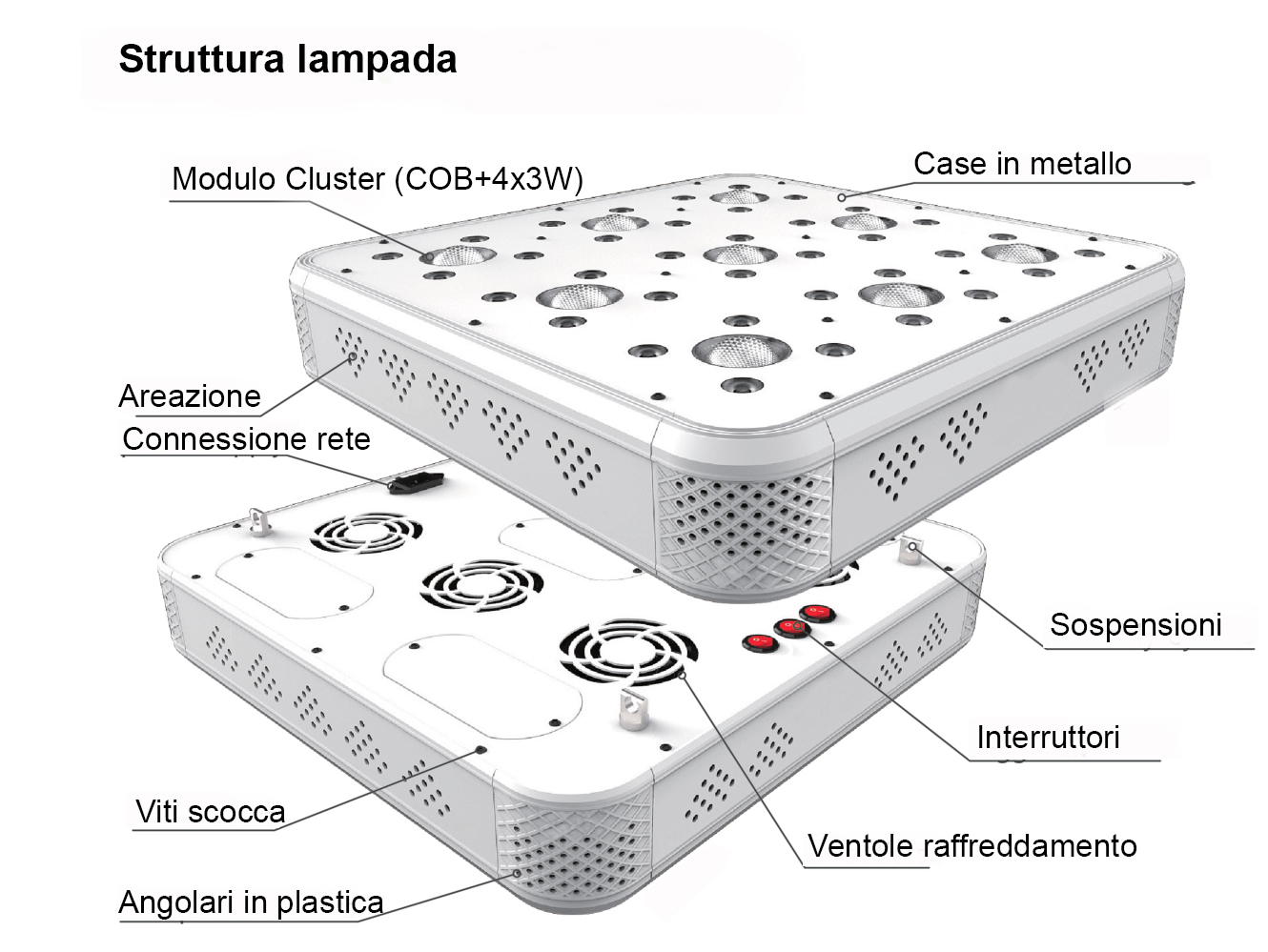 Struttura lampada

Modulo Cluster (COB+4x3W)

Case in metallo

Areazione

Connessione rete

Sospensioni

Interruttori

Viti scocca

Ventole raffreddamento

Angolari in plastica